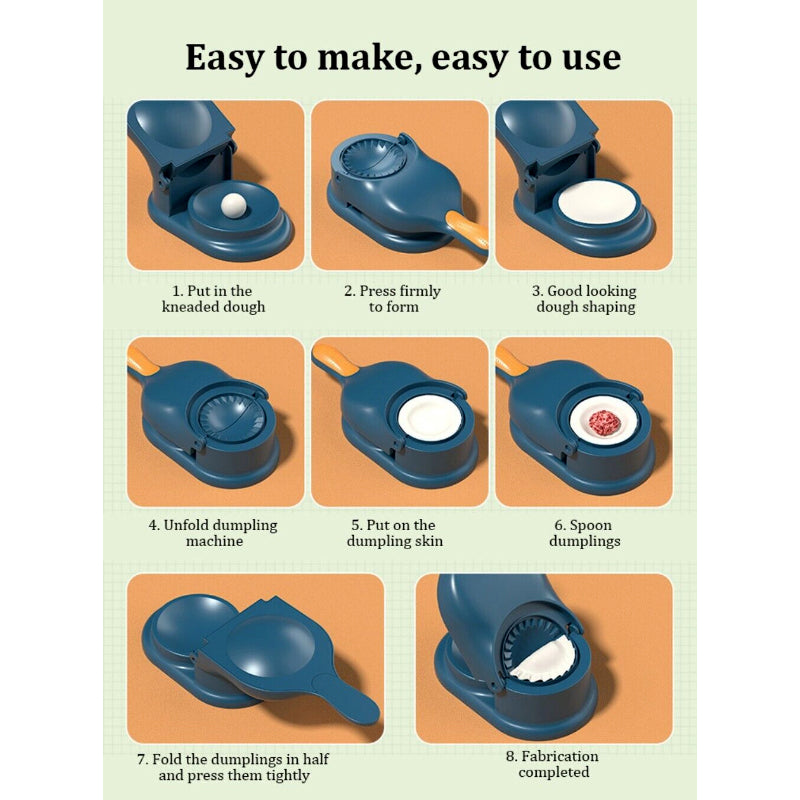 Easy to make, easy to use

1. Put in the kneaded dough

2. Press firmly to form

3. Good looking dough shaping

4. Unfold dumpling machine

5. Put on the dumpling skin

6. Spoon dumplings

7. Fold the dumplings in half and press them tightly

8. Fabrication completed