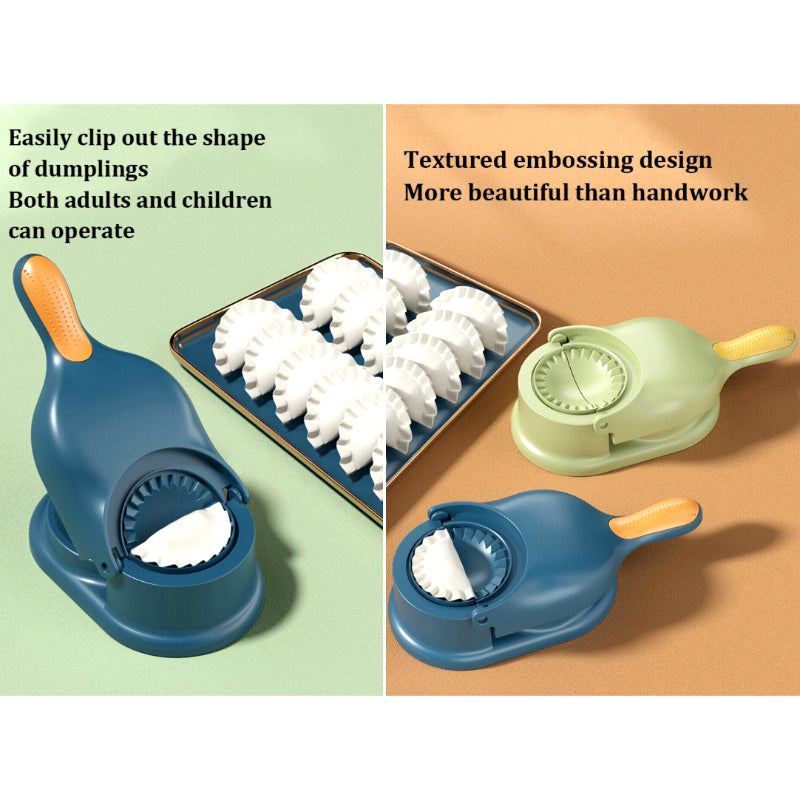 Easily clip out the shape of dumplings
Both adults and children can operate

Textured embossing design
More beautiful than handwork